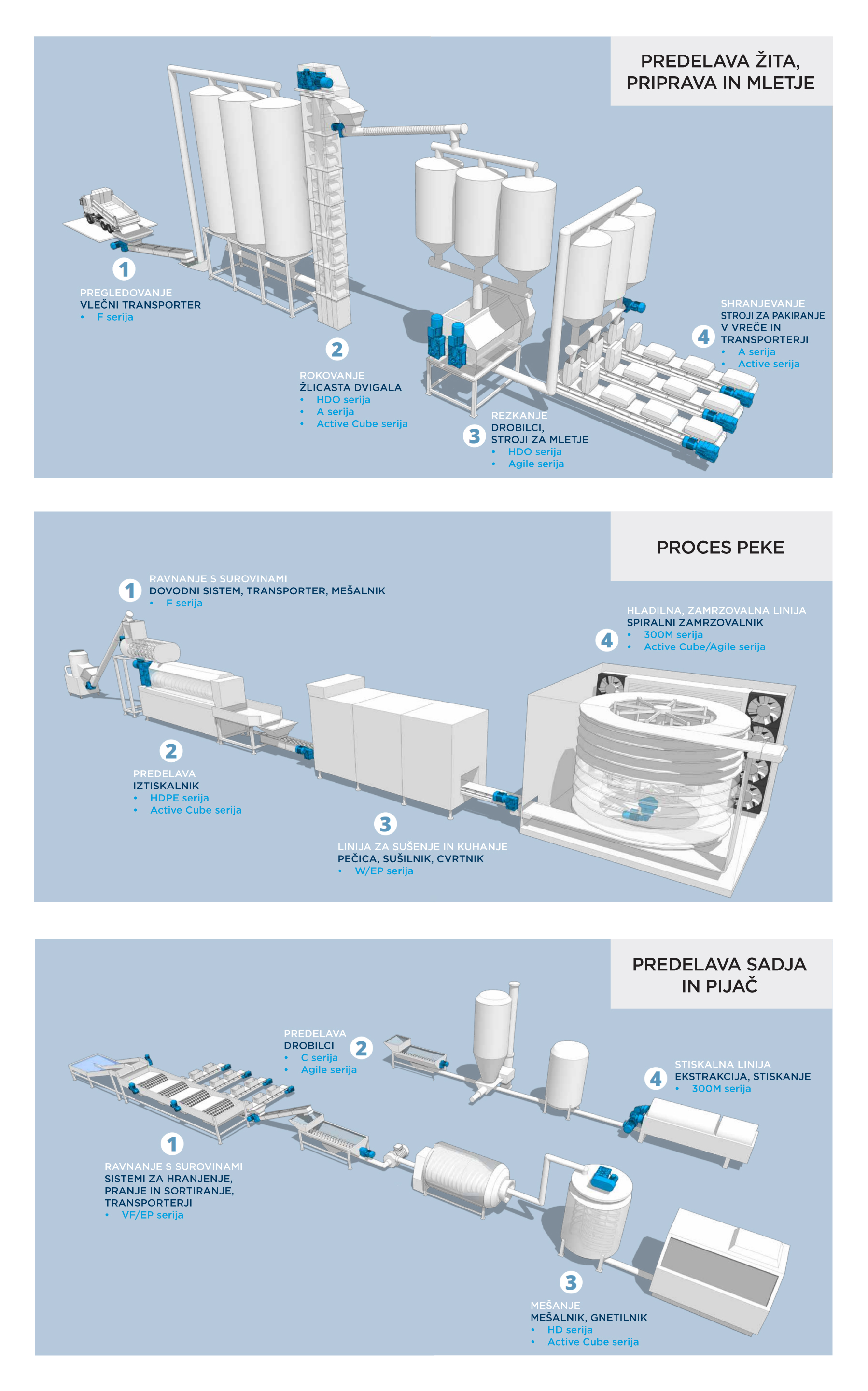 PREDELAVA ŽITA, PRIPRAVA IN MLETJE

1
PREGLEDOVANJE
VLEČNI TRANSPORTER
• F serija

2
ROKOVANJE
ŽLICASTA DVIGALA
• HDO serija
• A serija
• Active Cube serija

3
REZKANJE
DROBILCI,
STROJI ZA MLETJE
• HDO serija
• Agile serija

4
SHRANJEVANJE
STROJI ZA PAKIRANJE V VREČE IN TRANSPORTERJI
• A serija
• Active serija

PROCES PEKE

1
RAVNANJE S SUROVINAMI
DOVODNI SISTEM, TRANSPORTER, MEŠALNIK
• F serija

2
PREDELAVA
IZTISKALNIK
• HDPE serija
• Active Cube serija

3
LINIJA ZA SUŠENJE IN KUHANJE
PEČICA, SUŠILNIK, CVRTNIK
• W/EP serija

4
HLADILNA, ZAMRZOVALNA LINIJA
SPIRALNI ZAMRZOVALNIK
• 300M serija
• Active Cube/Agile serija

PREDELAVA SADJA IN PIJAČ

1
RAVNANJE S SUROVINAMI
SISTEMI ZA HRANJENJE, PRANJE IN SORTIRANJE, TRANSPORTERJI
• VF/EP serija

2
PREDELAVA
DROBILCI
• C serija
• Agile serija

3
MEŠANJE
MEŠALNIK, GNETILNIK
• HD serija
• Active Cube serija

4
STISKALNA LINIJA
EKSTRAKCIJA, STISKANJE
• 300M serija